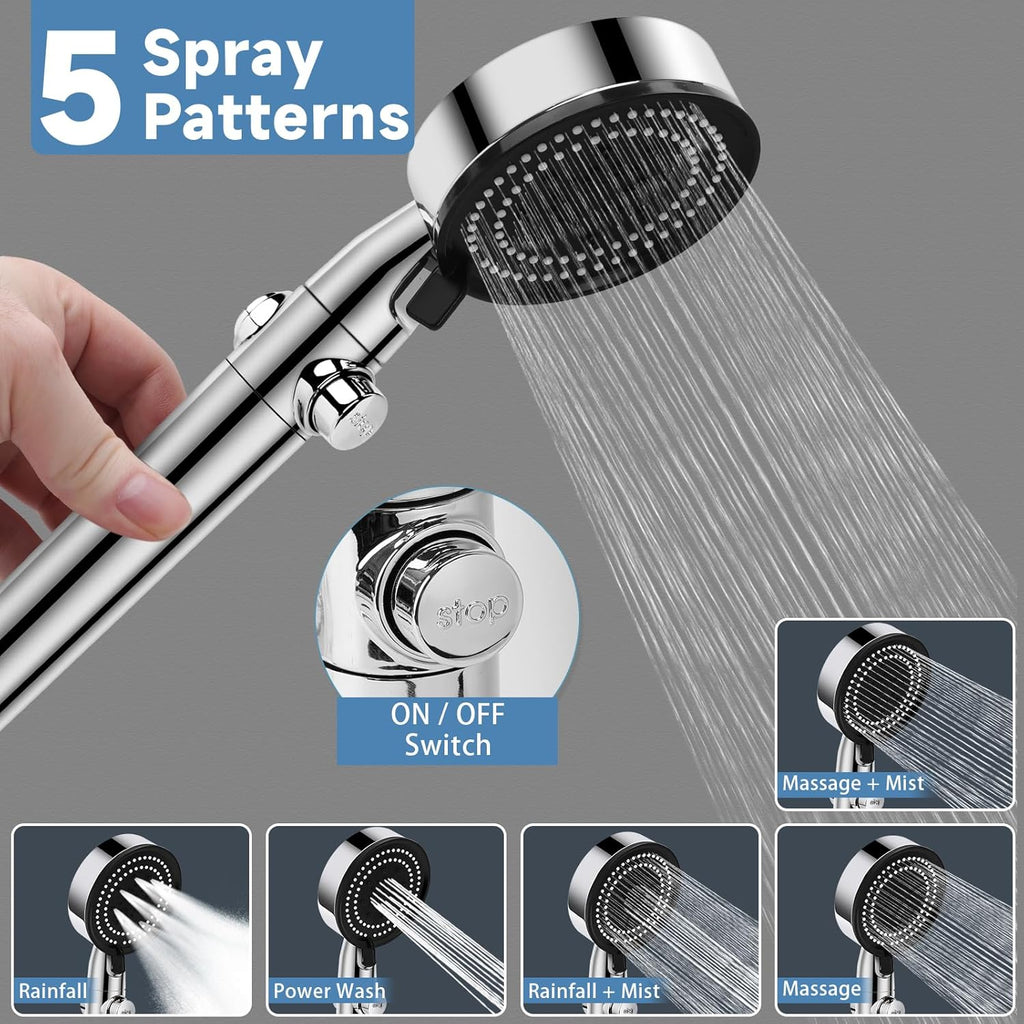 5 Spray Patterns

stop

ON / OFF Switch

Massage + Mist

Rainfall

Power Wash

Rainfall + Mist

Massage