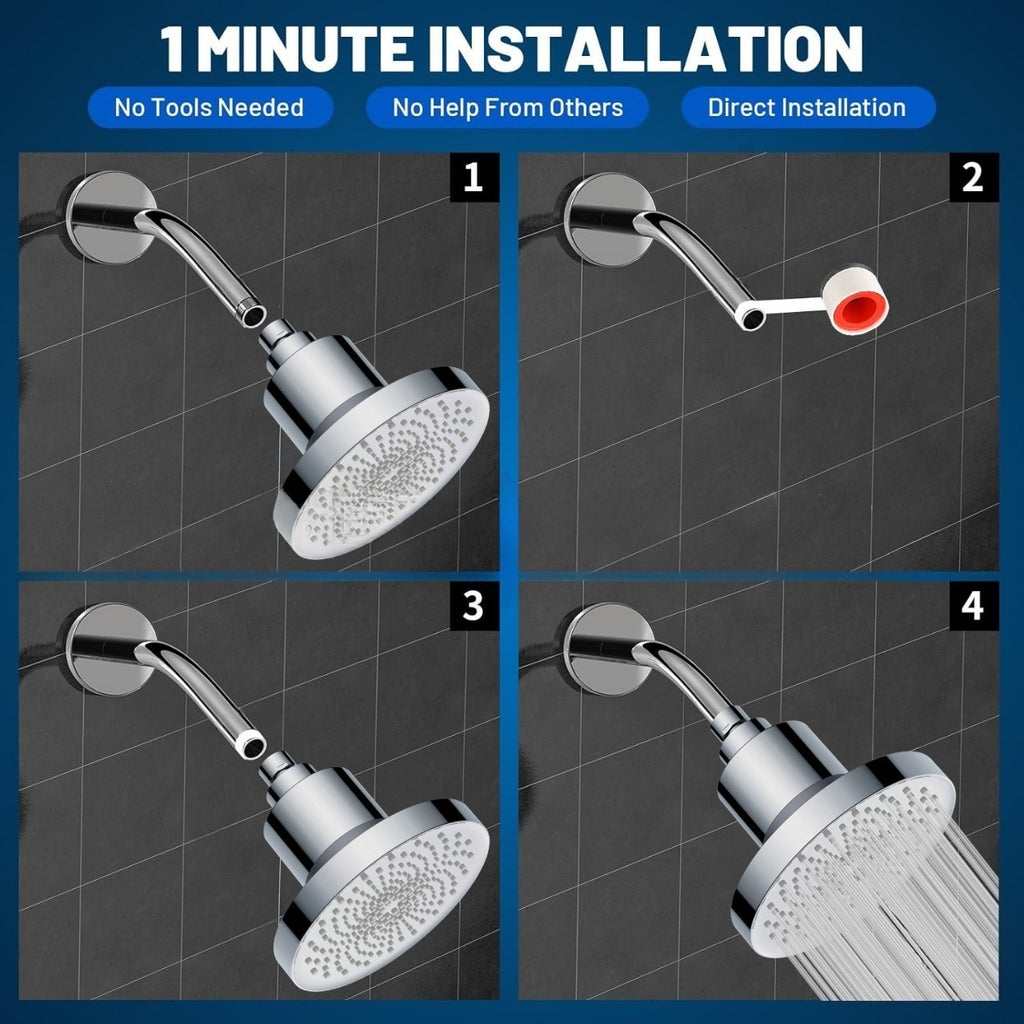 1 MINUTE INSTALLATION

No Tools Needed

No Help From Others

Direct Installation

1

2

3

4